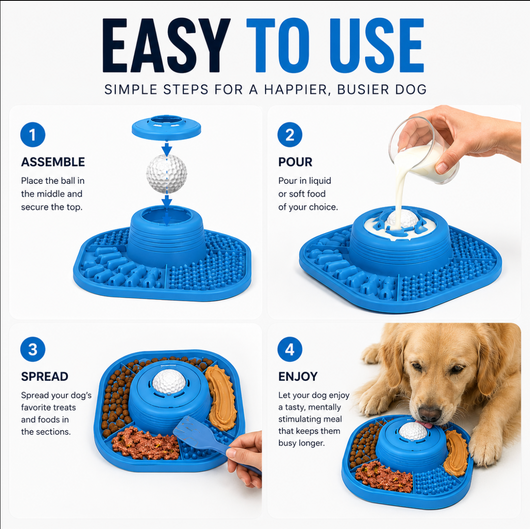 EASY TO USE

SIMPLE STEPS FOR A HAPPIER, BUSIER DOG

1

ASSEMBLE

Place the ball in the middle and secure the top.

2

POUR

Pour in liquid or soft food of your choice.

3

SPREAD

Spread your dog's favorite treats and foods in the sections.

4

ENJOY

Let your dog enjoy a tasty, mentally stimulating meal that keeps them busy longer.